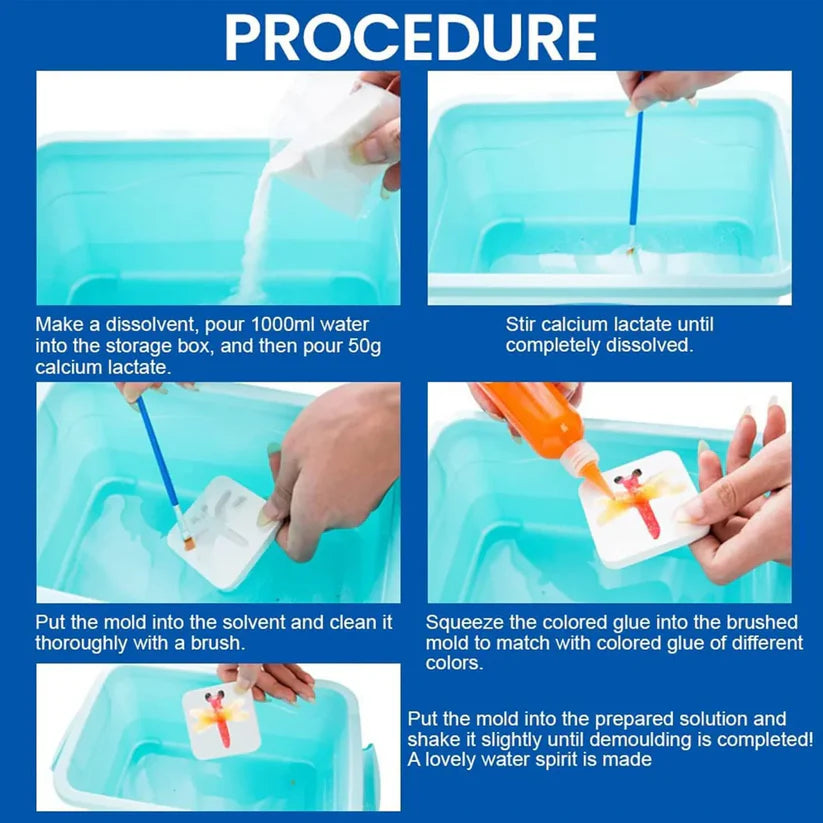 PROCEDURE

Make a dissolvent, pour 1000ml water into the storage box, and then pour 50g calcium lactate.

Stir calcium lactate until completely dissolved.

Put the mold into the solvent and clean it thoroughly with a brush.

Squeeze the colored glue into the brushed mold to match with colored glue of different colors.

Put the mold into the prepared solution and shake it slightly until demoulding is completed! A lovely water spirit is made