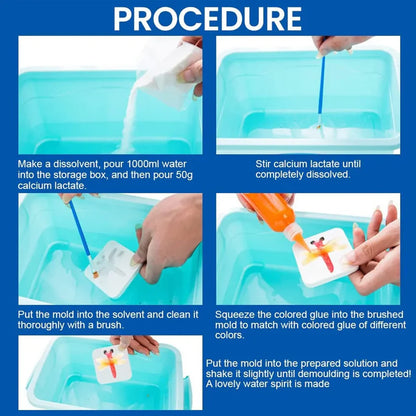 PROCEDURE

Make a dissolvent, pour 1000ml water into the storage box, and then pour 50g calcium lactate.

Stir calcium lactate until completely dissolved.

Put the mold into the solvent and clean it thoroughly with a brush.

Squeeze the colored glue into the brushed mold to match with colored glue of different colors.

Put the mold into the prepared solution and shake it slightly until demoulding is completed! A lovely water spirit is made